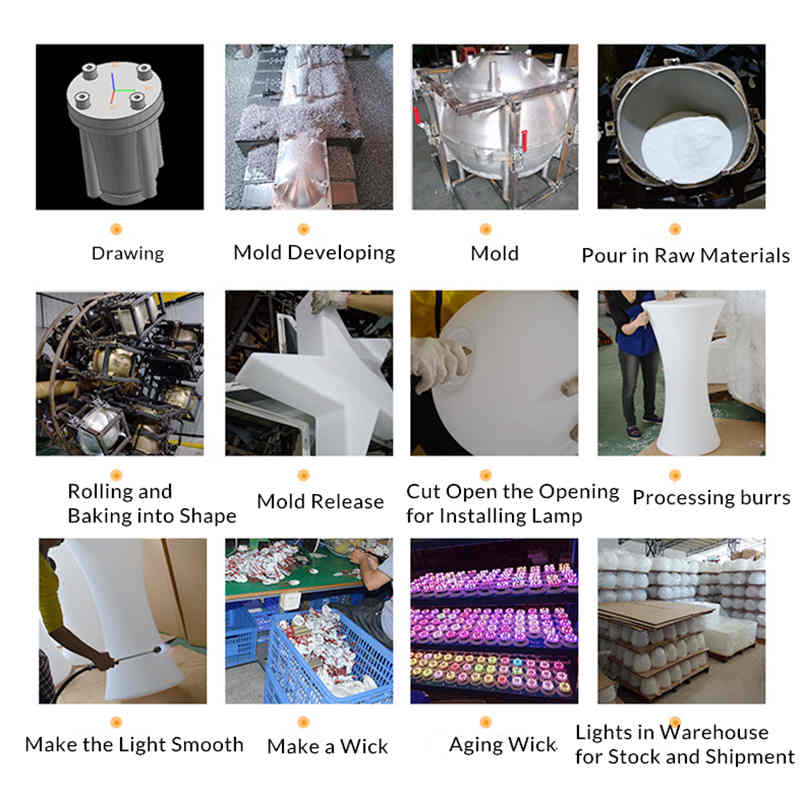 Drawing

Mold Developing

Mold

Pour in Raw Materials

Rolling and Baking into Shape

Mold Release

Cut Open the Opening for Installing Lamp

Processing burrs

Make the Light Smooth

Make a Wick

Aging Wick

Lights in Warehouse for Stock and Shipment