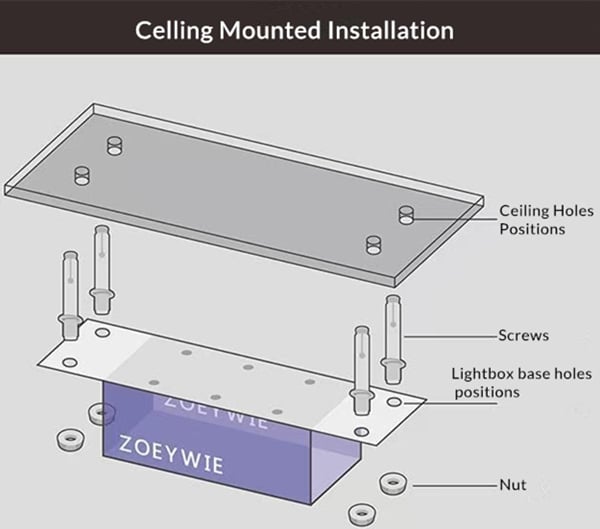 Celling Mounted Installation

Ceiling Holes Positions

Screws

Lightbox base holes positions

ZOEYWIE

ZOEYWIE

Nut