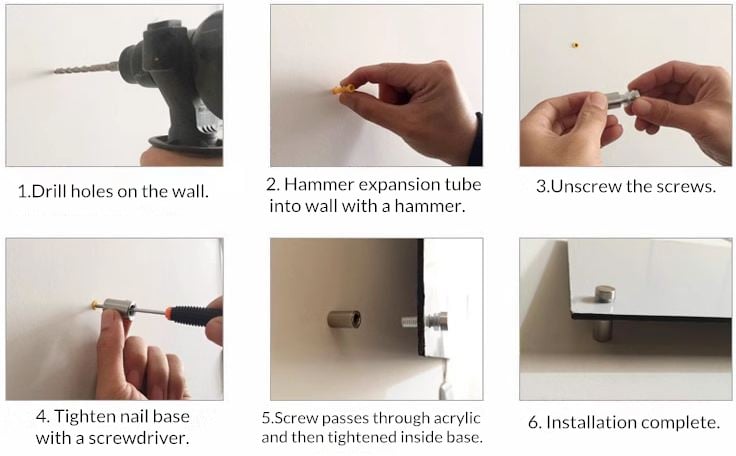 1.Drill holes on the wall.

2. Hammer expansion tube into wall with a hammer.

3.Unscrew the screws.

4. Tighten nail base with a screwdriver.

5.Screw passes through acrylic and then tightened inside base.

6. Installation complete.